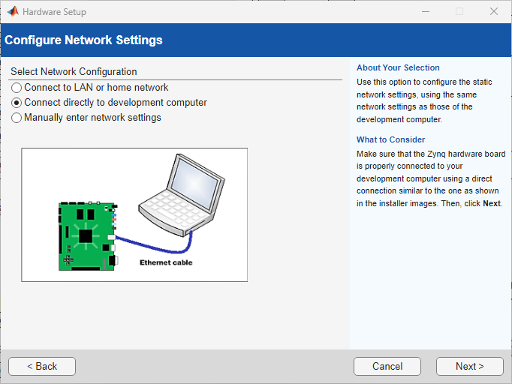 Hardware Setup

Configure Network Settings

Select Network Configuration
Connect to LAN or home network
Connect directly to development computer
Manually enter network settings

Ethernet cable

About Your Selection
Use this option to configure the static network settings, using the same network settings as those of the development computer.

What to Consider
Make sure that the Zynq hardware board is properly connected to your development computer using a direct connection similar to the one as shown in the installer images. Then, click Next.

< Back
Cancel
Next >