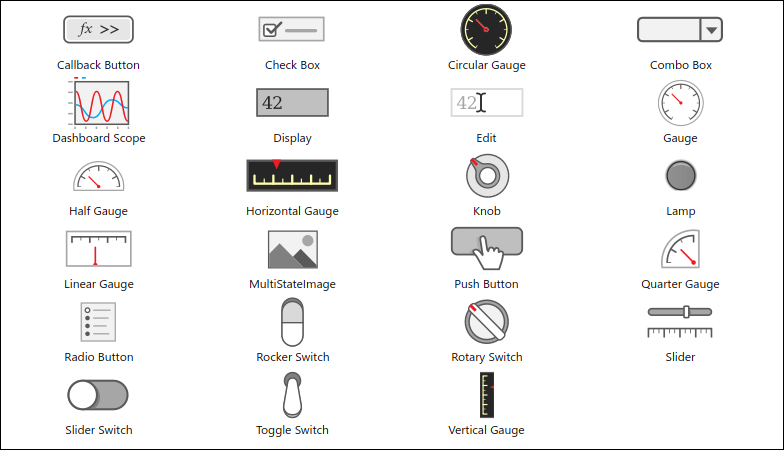 fx >>
Callback Button

Check Box

Circular Gauge

Combo Box

Dashboard Scope

42
Display

42
Edit

Gauge

Half Gauge

Horizontal Gauge

Knob

Lamp

Linear Gauge

MultiStateImage

Push Button

Quarter Gauge

Radio Button

Rocker Switch

Rotary Switch

Slider

Slider Switch

Toggle Switch

Vertical Gauge