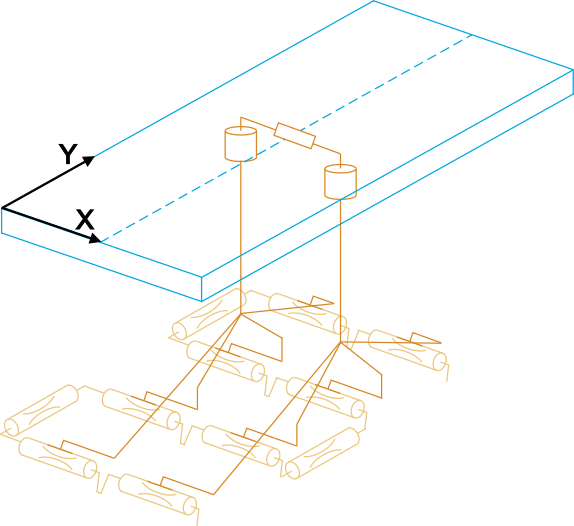 Y
X