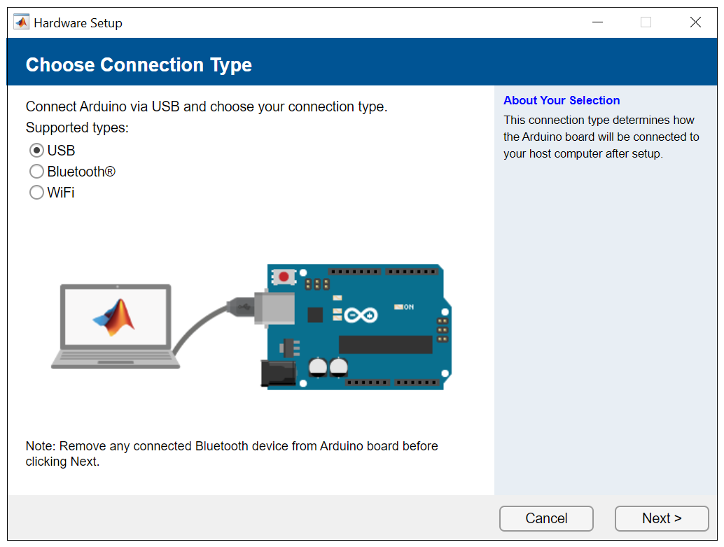 Hardware Setup

Choose Connection Type

Connect Arduino via USB and choose your connection type.
Supported types:
USB
Bluetooth®
WiFi

ON

Note: Remove any connected Bluetooth device from Arduino board before clicking Next.

About Your Selection
This connection type determines how the Arduino board will be connected to your host computer after setup.

Cancel
Next >