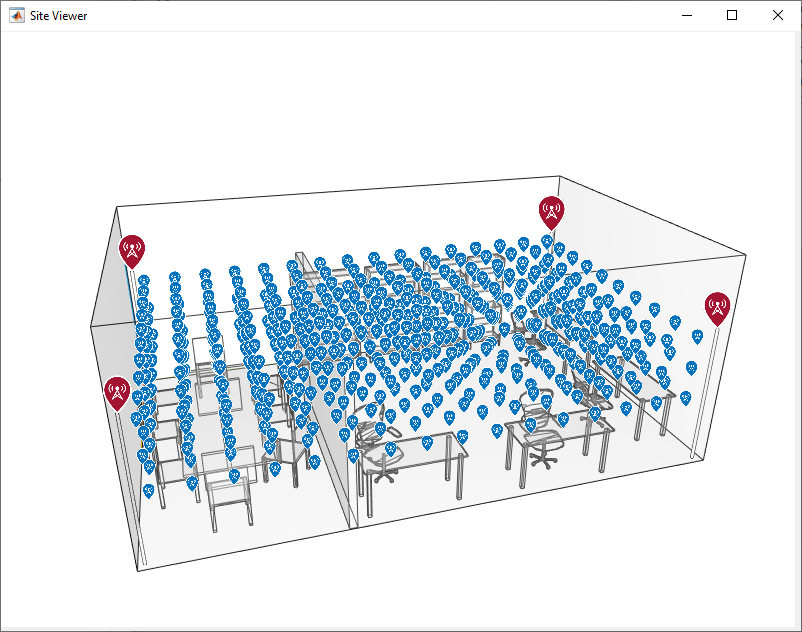 Site Viewer