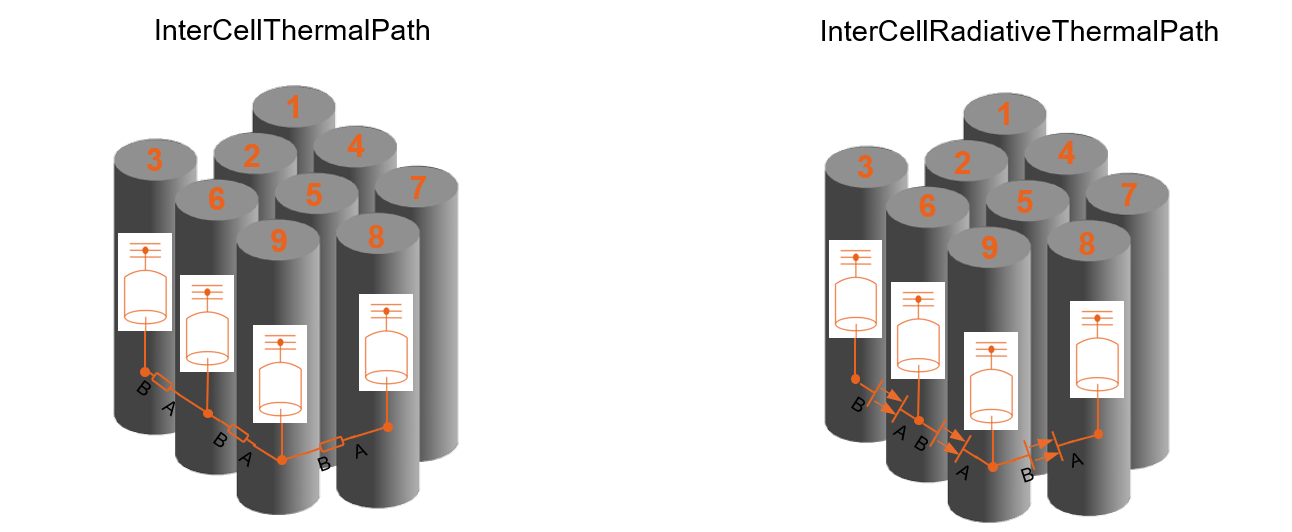 InterCellThermalPath

1
3
2
4
6
5
7
9
8

B
A
B
A
B
A

InterCellRadiativeThermalPath

1
3
2
4
6
5
7
9
8

B
A
B
A
B
A