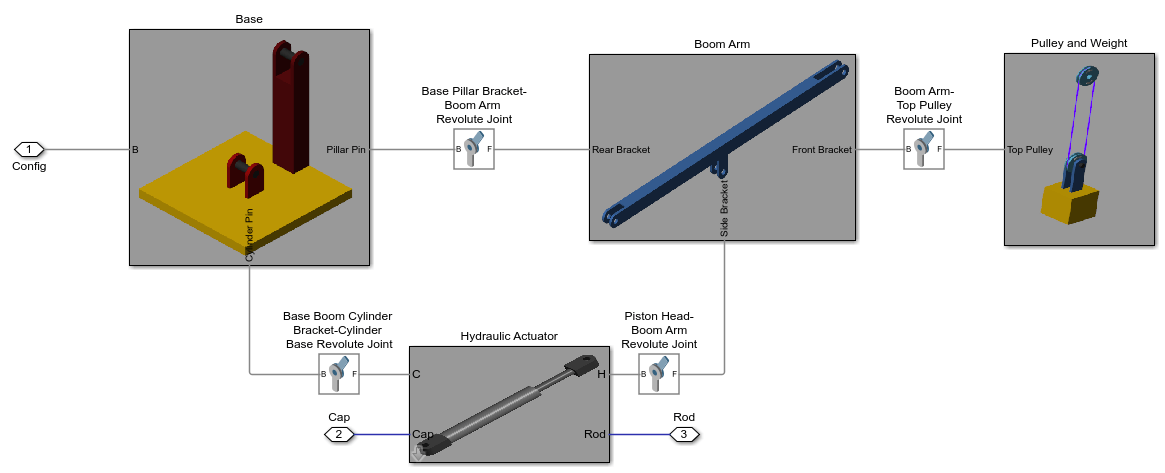 Base

1
Config

B

Pillar Pin

Cylinder Pin

Base Pillar Bracket-Boom Arm Revolute Joint

B F

Boom Arm

Rear Bracket

Front Bracket

Side Bracket

Boom Arm-Top Pulley Revolute Joint

B F

Pulley and Weight

Top Pulley

Base Boom Cylinder Bracket-Cylinder Base Revolute Joint

B F

Hydraulic Actuator

C

H

Cap

Rod

Piston Head-Boom Arm Revolute Joint

B F

Cap
2

Rod
3