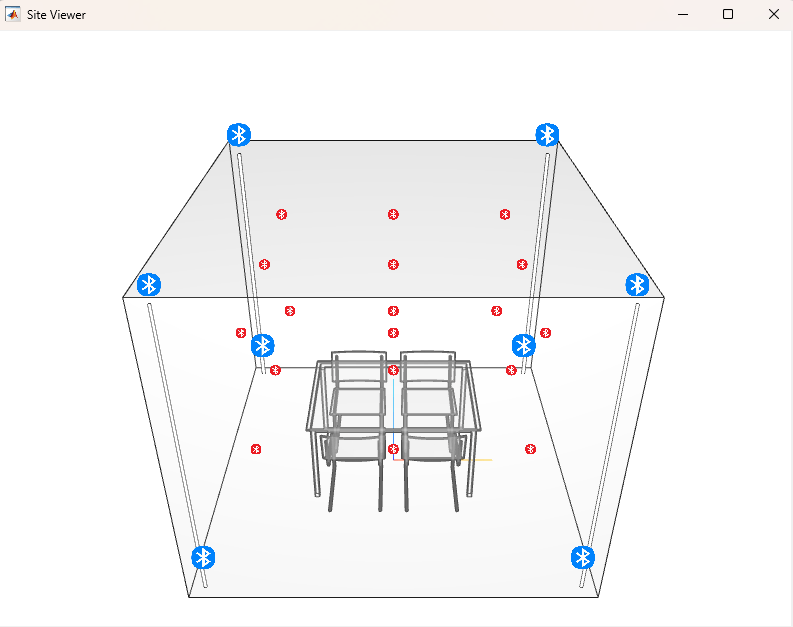 Site Viewer