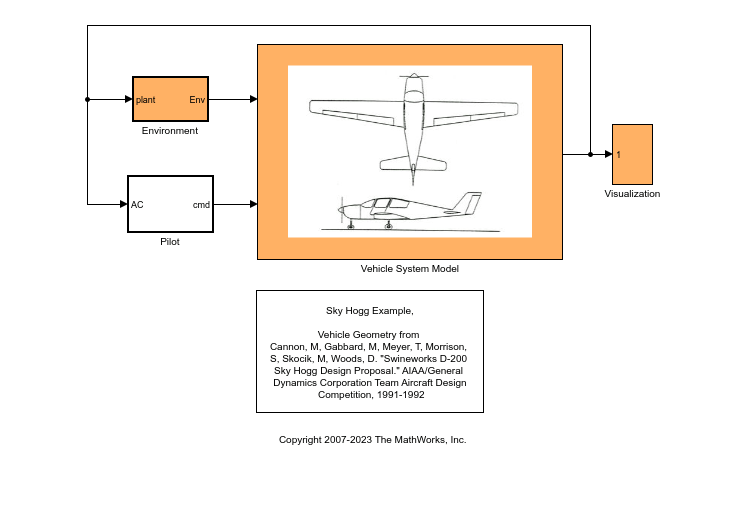 plant Env
Environment

AC cmd
Pilot

Vehicle System Model

1
Visualization

Sky Hogg Example,

Vehicle Geometry from Cannon, M, Gabbard, M, Meyer, T, Morrison, S, Skocik, M, Woods, D. "Swineworks D-200 Sky Hogg Design Proposal." AIAA/General Dynamics Corporation Team Aircraft Design Competition, 1991-1992

Copyright 2007-2023 The MathWorks, Inc.