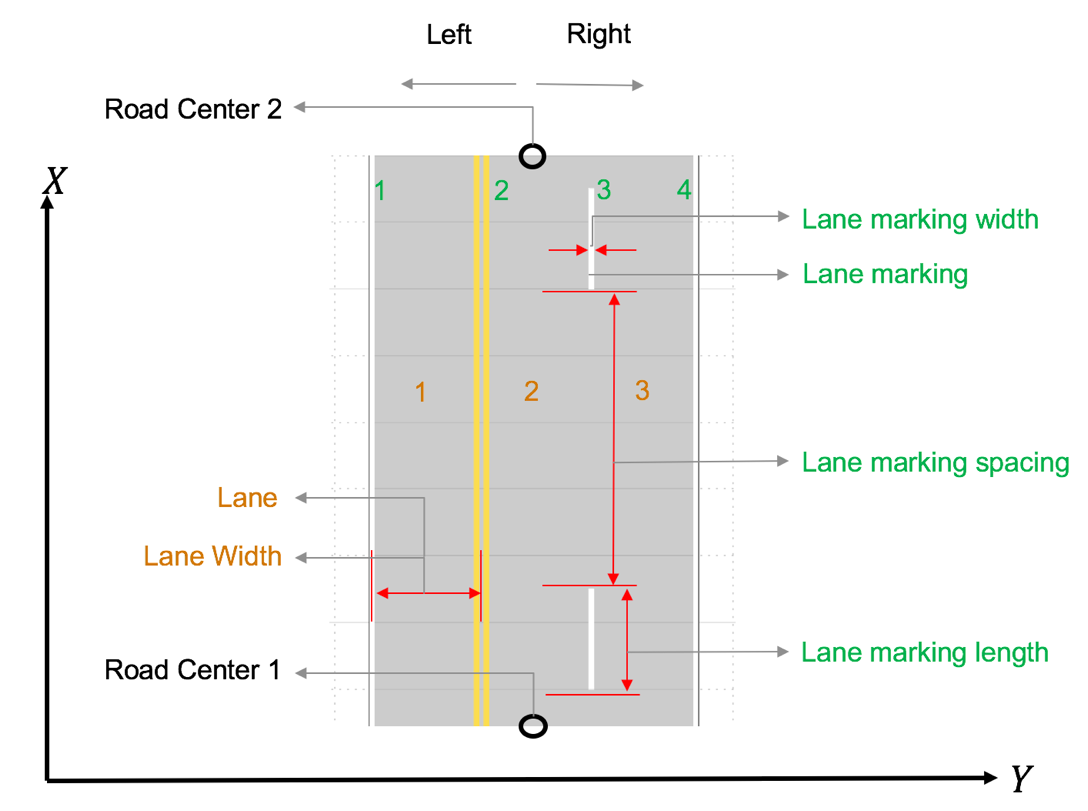 Left Right

Road Center 2

$X$

1 2 3 4

Lane marking width

Lane marking

1 2 3

Lane marking spacing

Lane

Lane Width

Lane marking length

Road Center 1

$Y$